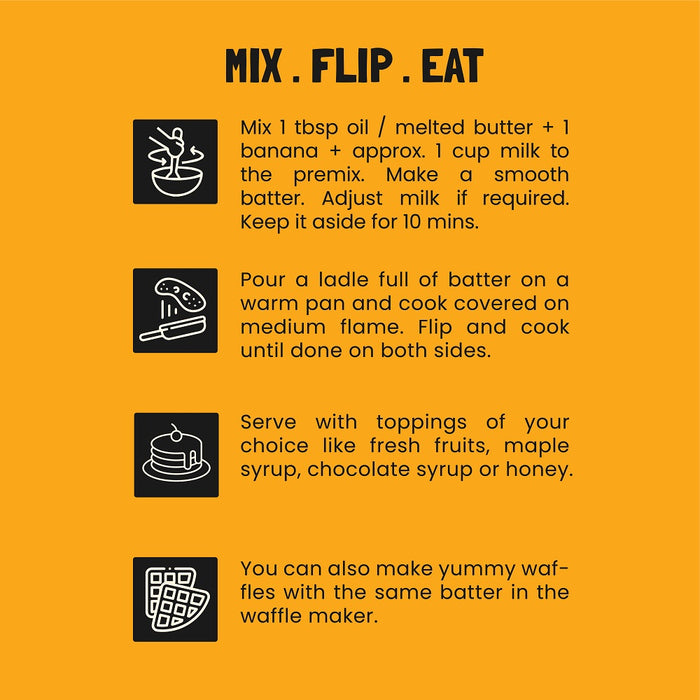 MIX . FLIP . EAT

Mix 1 tbsp oil / melted butter + 1 banana + approx. 1 cup milk to the premix. Make a smooth batter. Adjust milk if required. Keep it aside for 10 mins.

Pour a ladle full of batter on a warm pan and cook covered on medium flame. Flip and cook until done on both sides.

Serve with toppings of your choice like fresh fruits, maple syrup, chocolate syrup or honey.

You can also make yummy waffles with the same batter in the waffle maker.