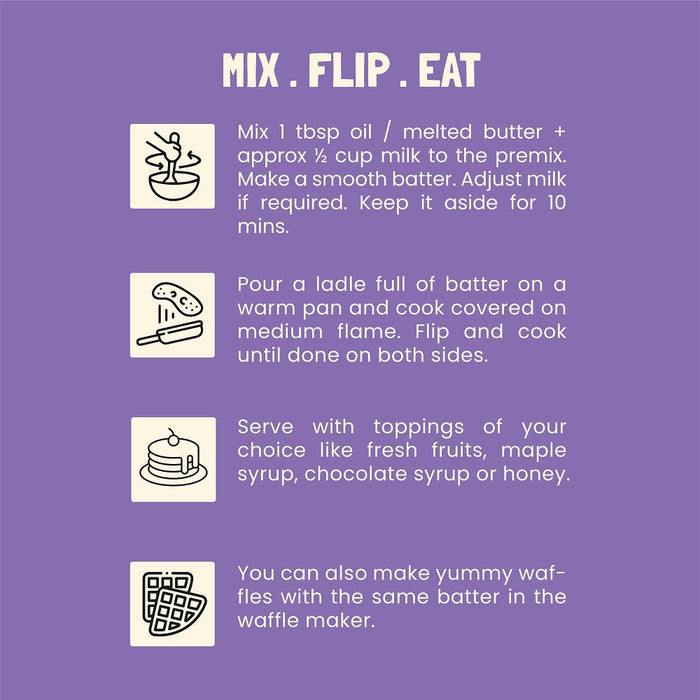 MIX . FLIP . EAT

Mix 1 tbsp oil / melted butter + approx ½ cup milk to the premix. Make a smooth batter. Adjust milk if required. Keep it aside for 10 mins.

Pour a ladle full of batter on a warm pan and cook covered on medium flame. Flip and cook until done on both sides.

Serve with toppings of your choice like fresh fruits, maple syrup, chocolate syrup or honey.

You can also make yummy waffles with the same batter in the waffle maker.